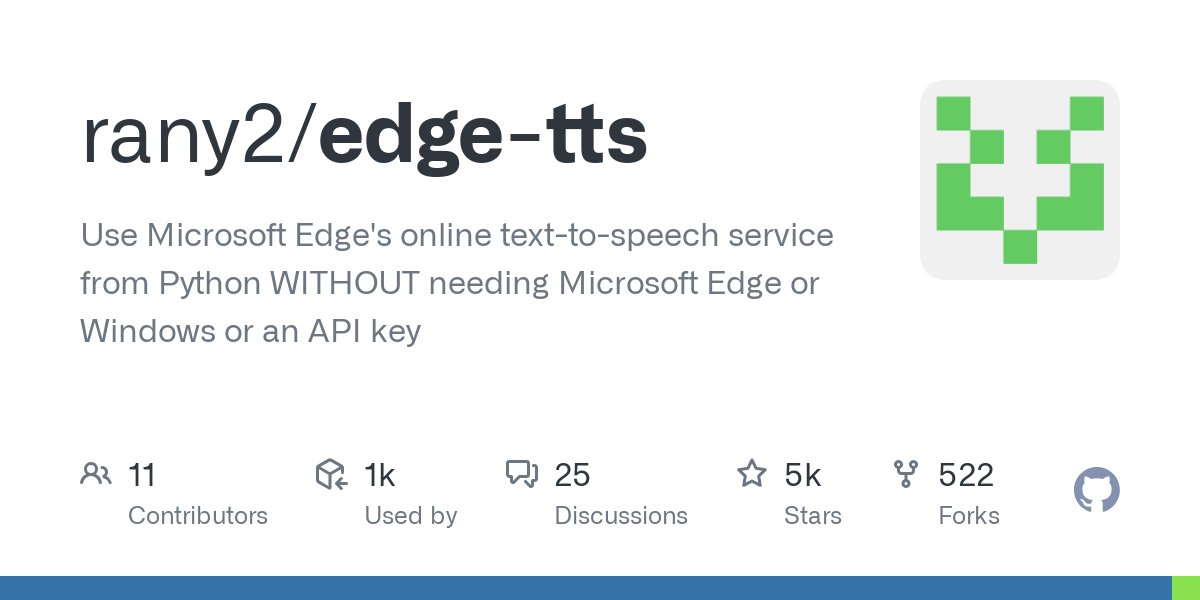 rany2/edge-tts

Use Microsoft Edge's online text-to-speech service from Python WITHOUT needing Microsoft Edge or Windows or an API key

11
Contributors

1k
Used by

25
Discussions

5k
Stars

522
Forks